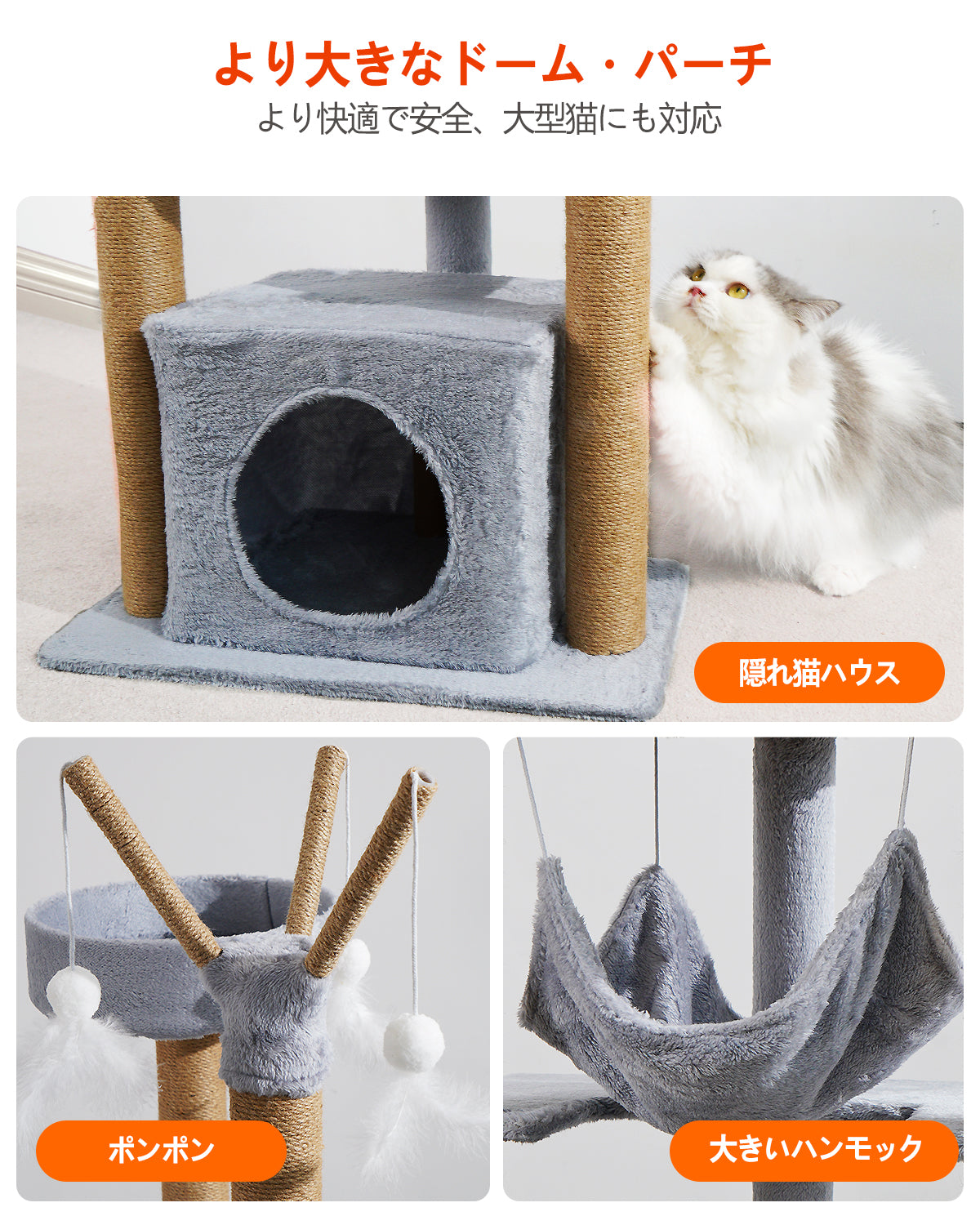 より大きなドーム・パーチ
より快適で安全、大型猫にも対応

隠れ猫ハウス

ポンポン

大きいハンモック