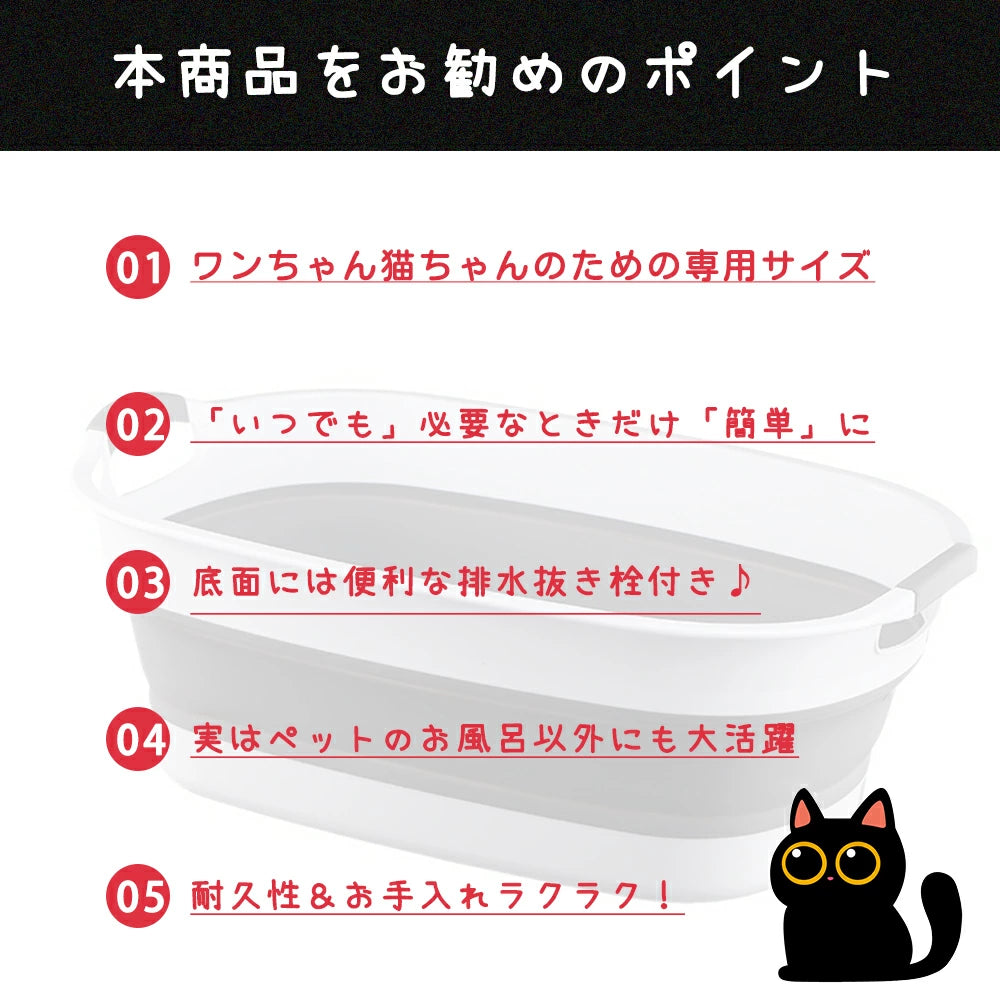 本商品をお勧めのポイント

01 ワンちゃん猫ちゃんのための専用サイズ

02 「いつでも」必要なときだけ「簡単」に

03 底面には便利な排水抜き栓付き♪

04 実はペットのお風呂以外にも大活躍

05 耐久性＆お手入れラクラク！