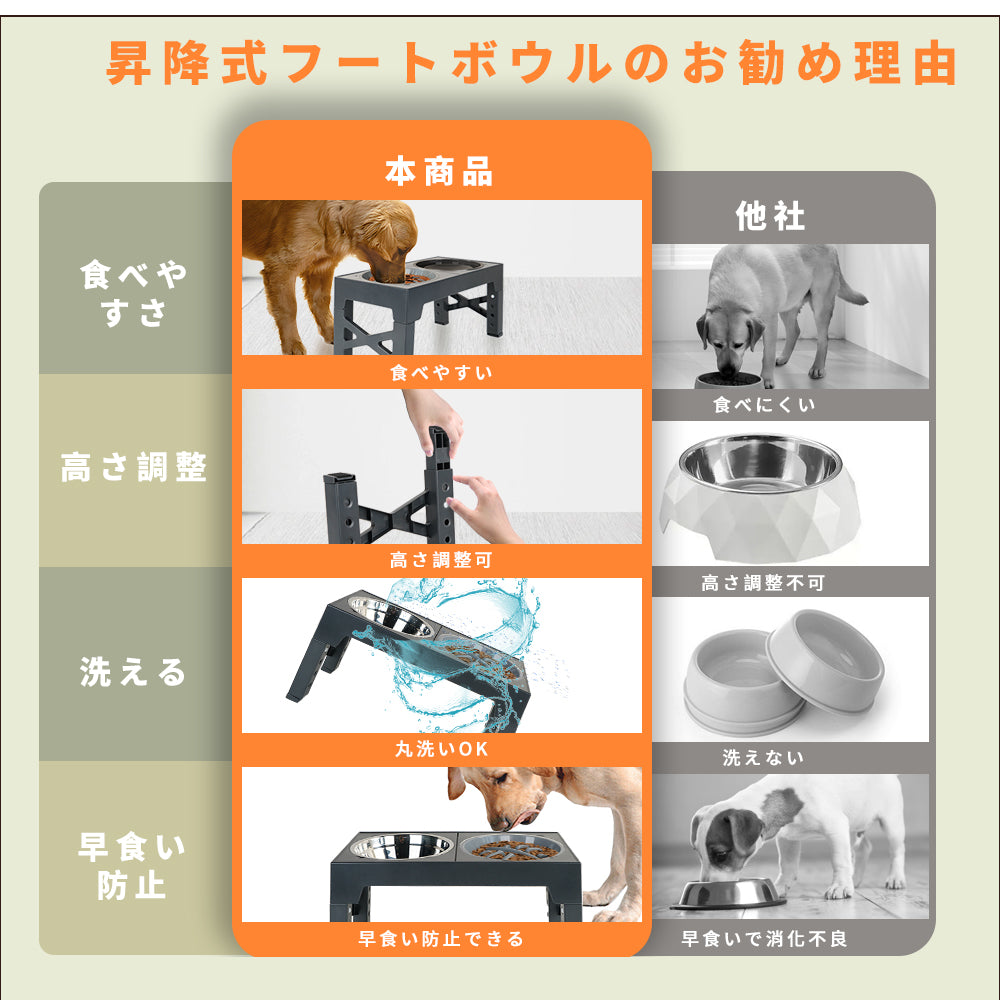 昇降式フートボウルのお勧め理由

| | 本商品 | 他社 |
|---|---|---|
| 食べやすさ | 食べやすい | 食べにくい |
| 高さ調整 | 高さ調整可 | 高さ調整不可 |
| 洗える | 丸洗いOK | 洗えない |
| 早食い防止 | 早食い防止できる | 早食いで消化不良 |