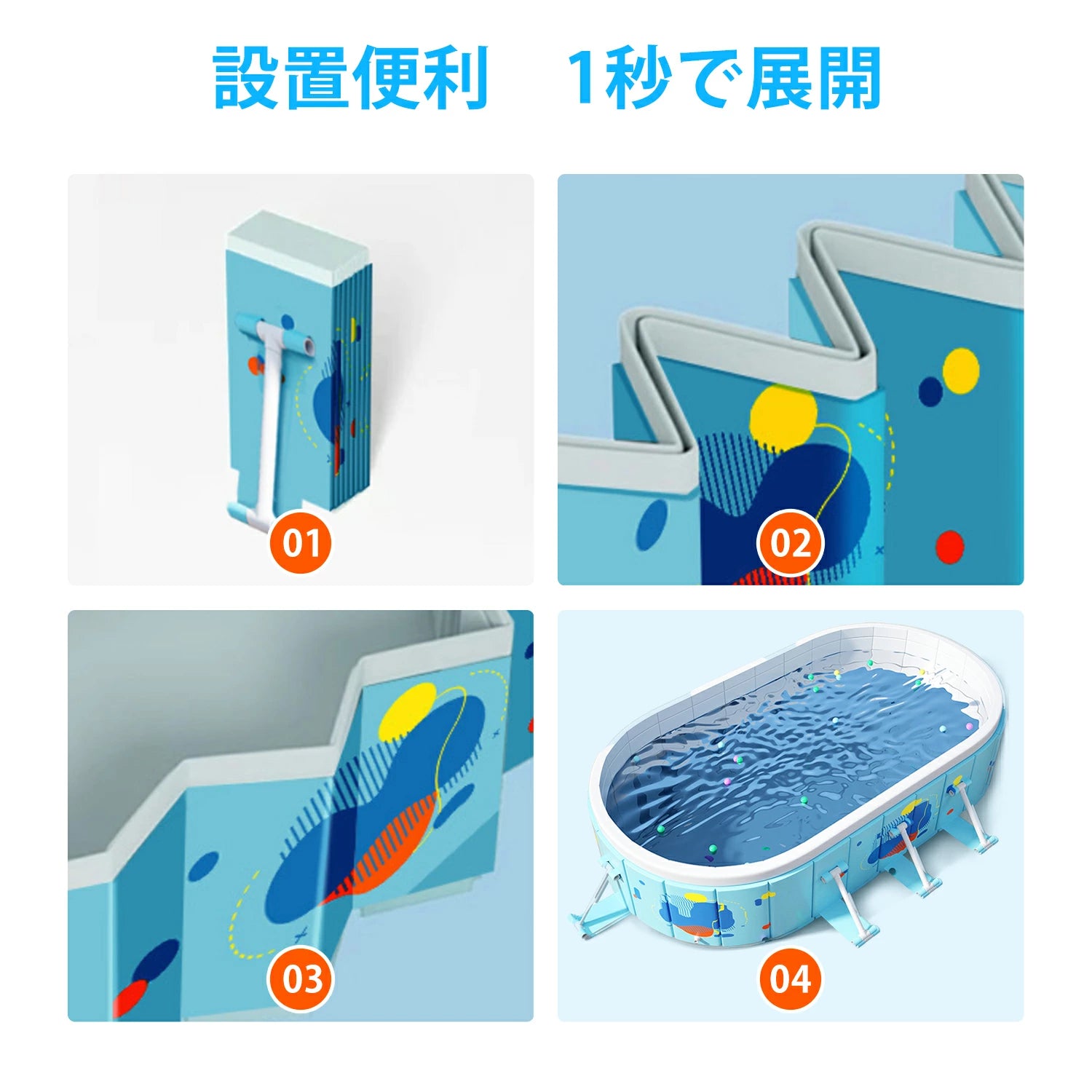 設置便利　1秒で展開

01

02

03

04