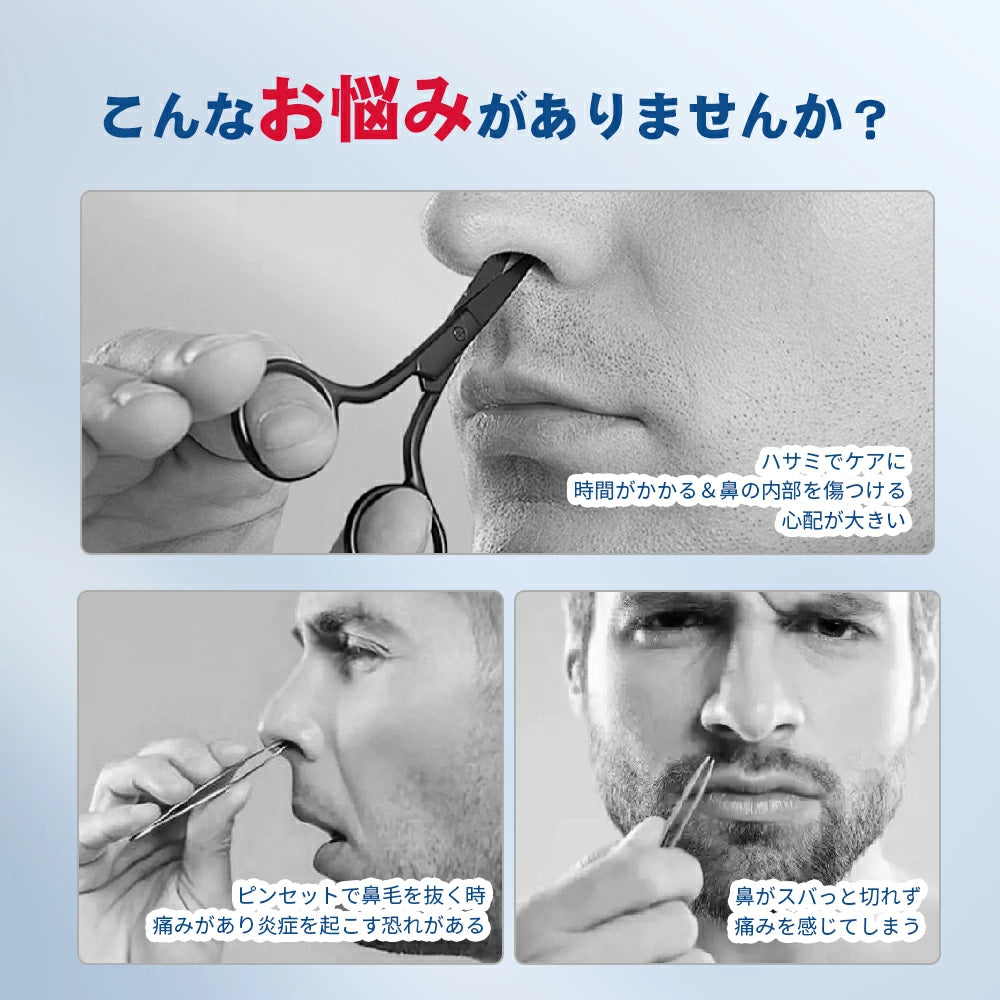 こんなお悩みがありませんか？

ハサミでケアに
時間がかかる＆鼻の内部を傷つける
心配が大きい

ピンセットで鼻毛を抜く時
痛みがあり炎症を起こす恐れがある

鼻がスパっと切れず
痛みを感じてしまう