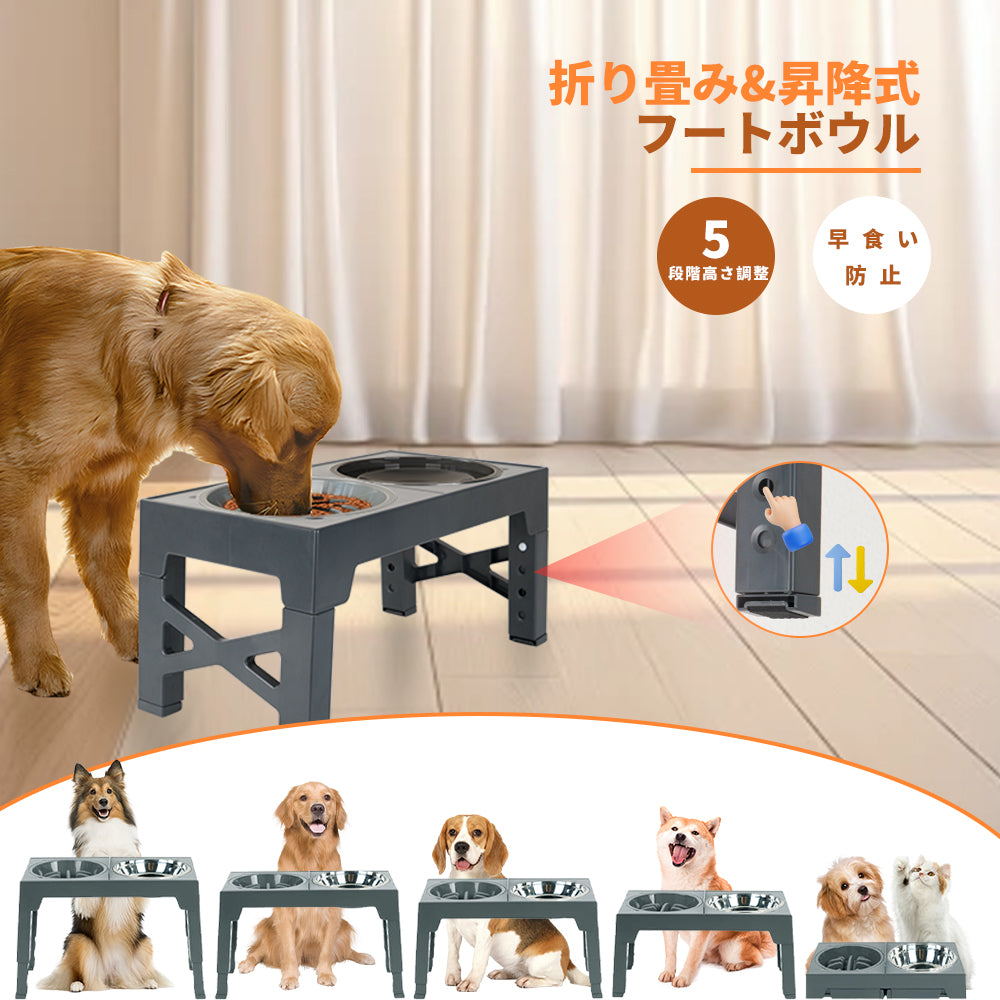 折り畳み&昇降式
フートボウル

5
段階高さ調整

早食い
防止